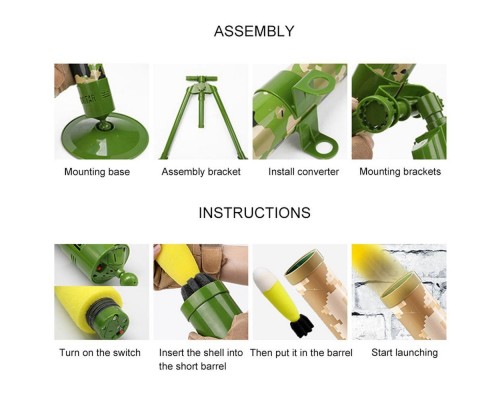 ASSEMBLY

Mounting base

Assembly bracket

Install converter

Mounting brackets

INSTRUCTIONS

Turn on the switch

Insert the shell into the short barrel

Then put it in the barrel

Start launching