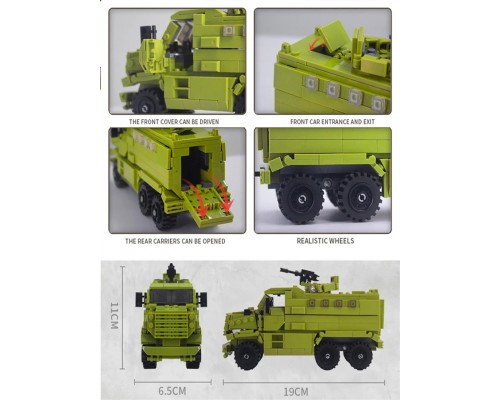 THE FRONT COVER CAN BE DRIVEN

FRONT CAR ENTRANCE AND EXIT

THE REAR CARRIERS CAN BE OPENED

REALISTIC WHEELS

11CM

6.5CM

19CM